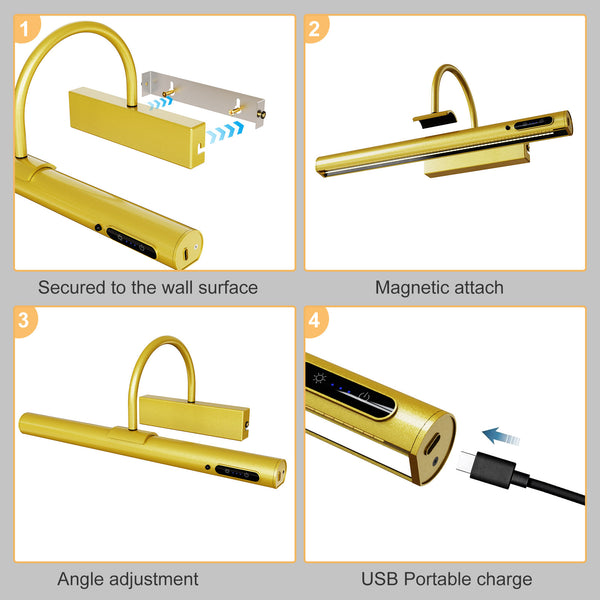 1

Secured to the wall surface

2

Magnetic attach

3

Angle adjustment

4

USB Portable charge