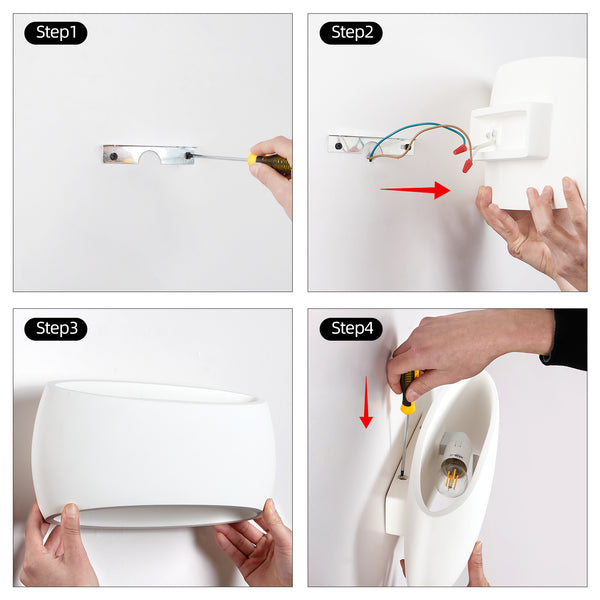 Step1

Step2

Step3

Step4