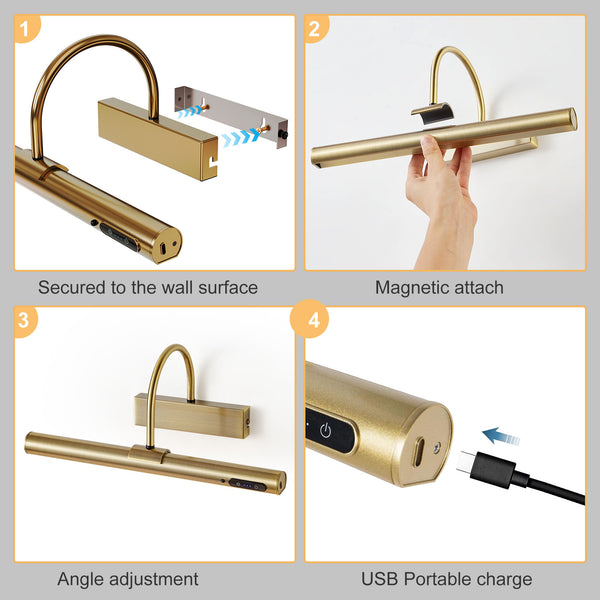 1

Secured to the wall surface

2

Magnetic attach

3

Angle adjustment

4

USB Portable charge