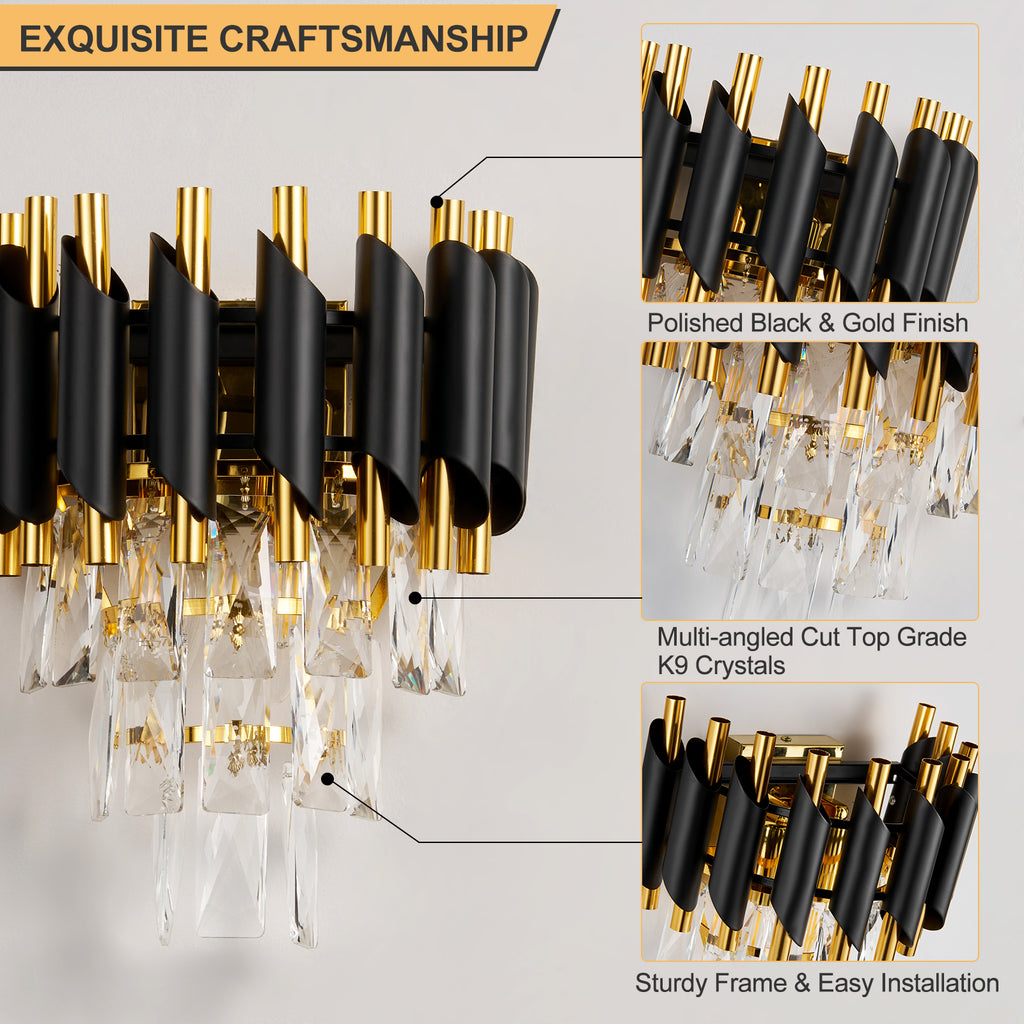 EXQUISITE CRAFTSMANSHIP

Polished Black & Gold Finish

Multi-angled Cut Top Grade K9 Crystals

Sturdy Frame & Easy Installation