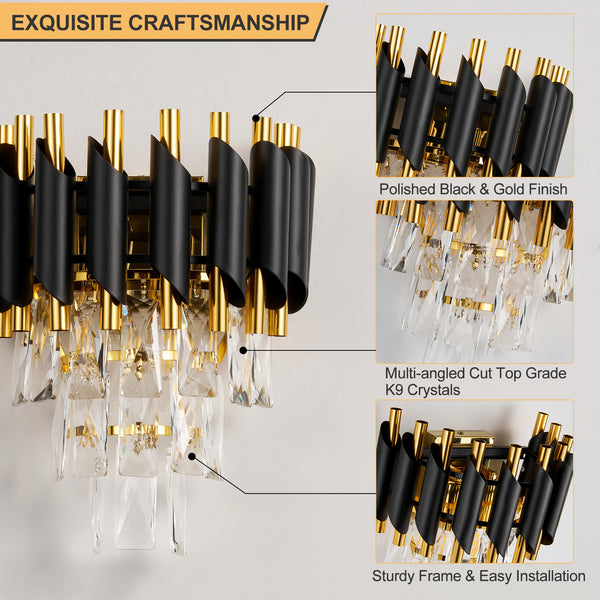 EXQUISITE CRAFTSMANSHIP

Polished Black & Gold Finish

Multi-angled Cut Top Grade K9 Crystals

Sturdy Frame & Easy Installation